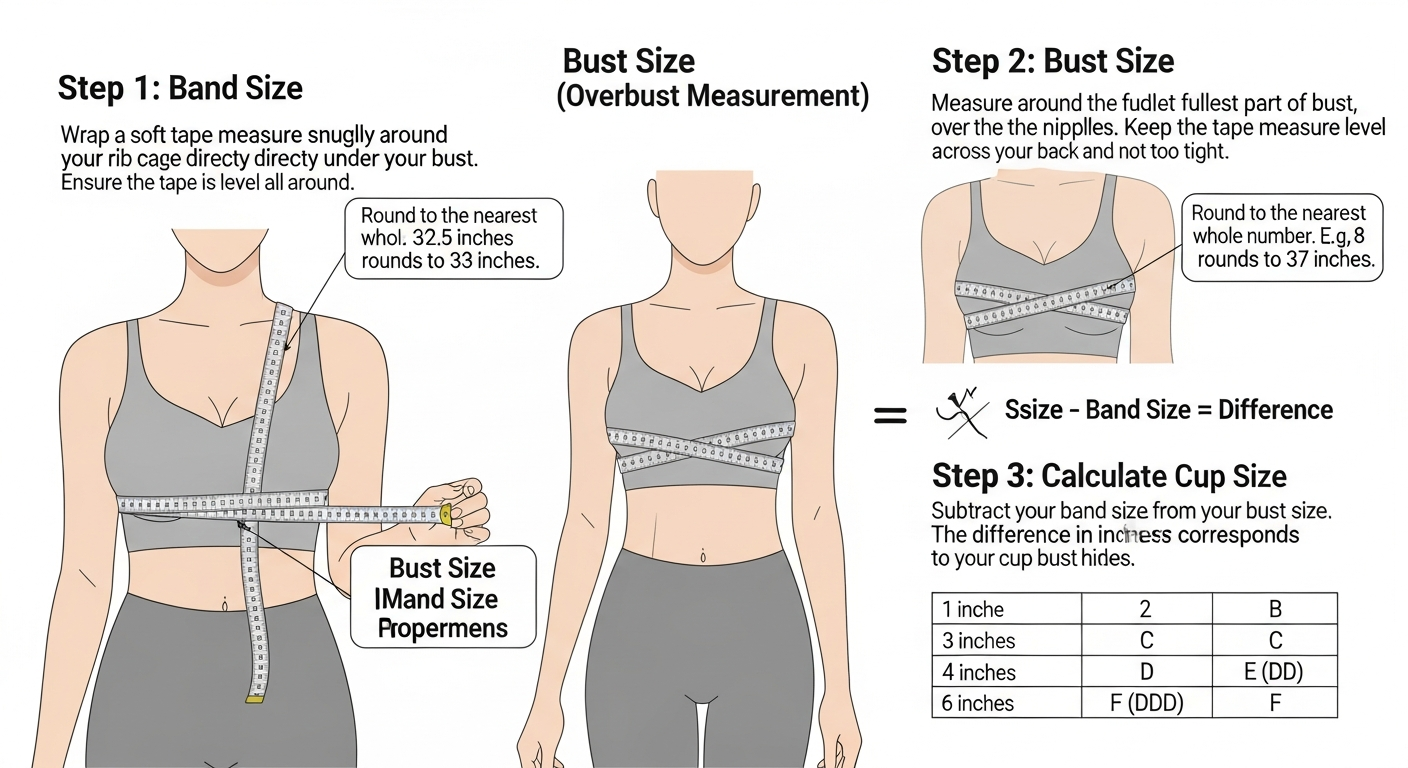 Step 1: Band Size

Wrap a soft tape measure snuglly around your rib cage directy directy under your bust. Ensure the tape is level all around.

Round to the nearest whol. 32.5 inches rounds to 33 inches.

Bust Size
IMand Size
Propermens

Bust Size
(Overbust Measurement)

Step 2: Bust Size

Measure around the fudlet fullest part of bust, over the the nipplles. Keep the tape measure level across your back and not too tight.

Round to the nearest whole number. E.g, 8 rounds to 37 inches.

=

Ssize - Band Size = Difference

Step 3: Calculate Cup Size

Subtract your band size from your bust size. The difference in inchess corresponds to your cup bust hides.

| 1 inche | 2 | B |
|---|---|---|
| 3 inches | C | C |
| 4 inches | D | E (DD) |
| 6 inches | F (DDD) | F |